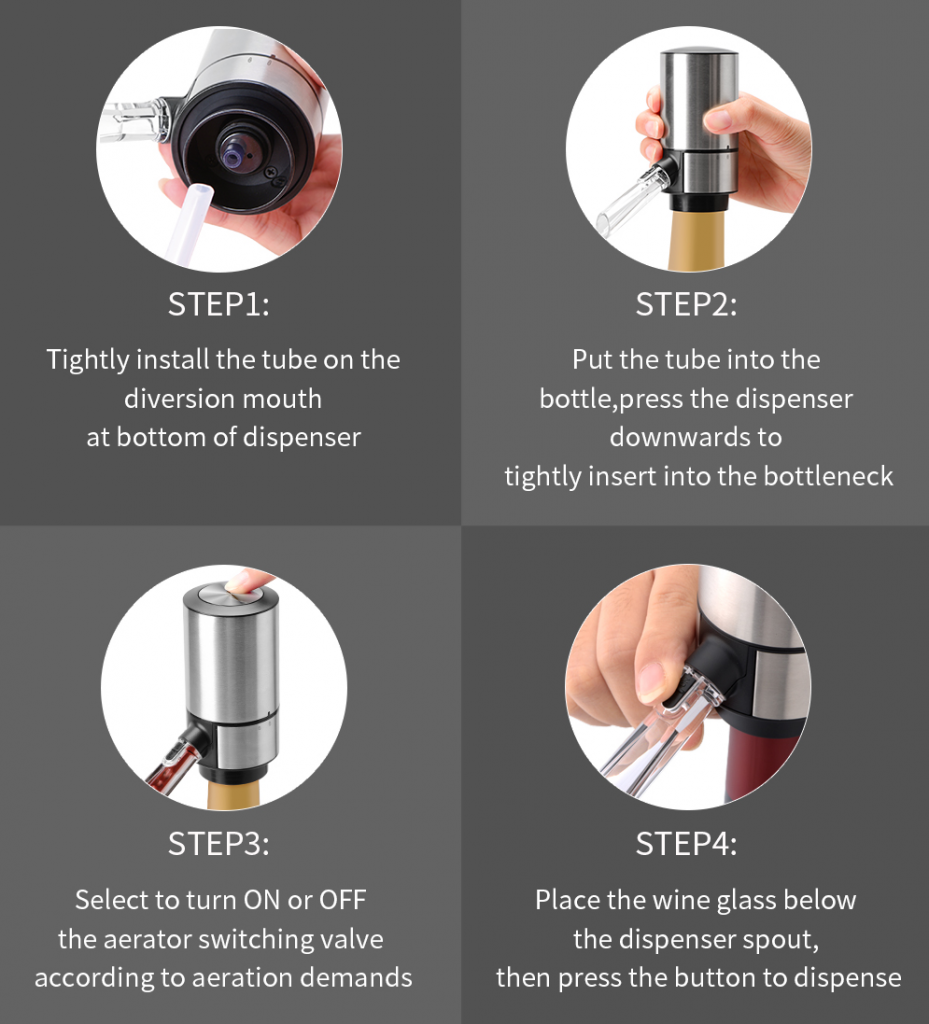 STEP1:

Tightly install the tube on the diversion mouth at bottom of dispenser

STEP2:

Put the tube into the bottle,press the dispenser downwards to tightly insert into the bottleneck

STEP3:

Select to turn ON or OFF the aerator switching valve according to aeration demands

STEP4:

Place the wine glass below the dispenser spout, then press the button to dispense